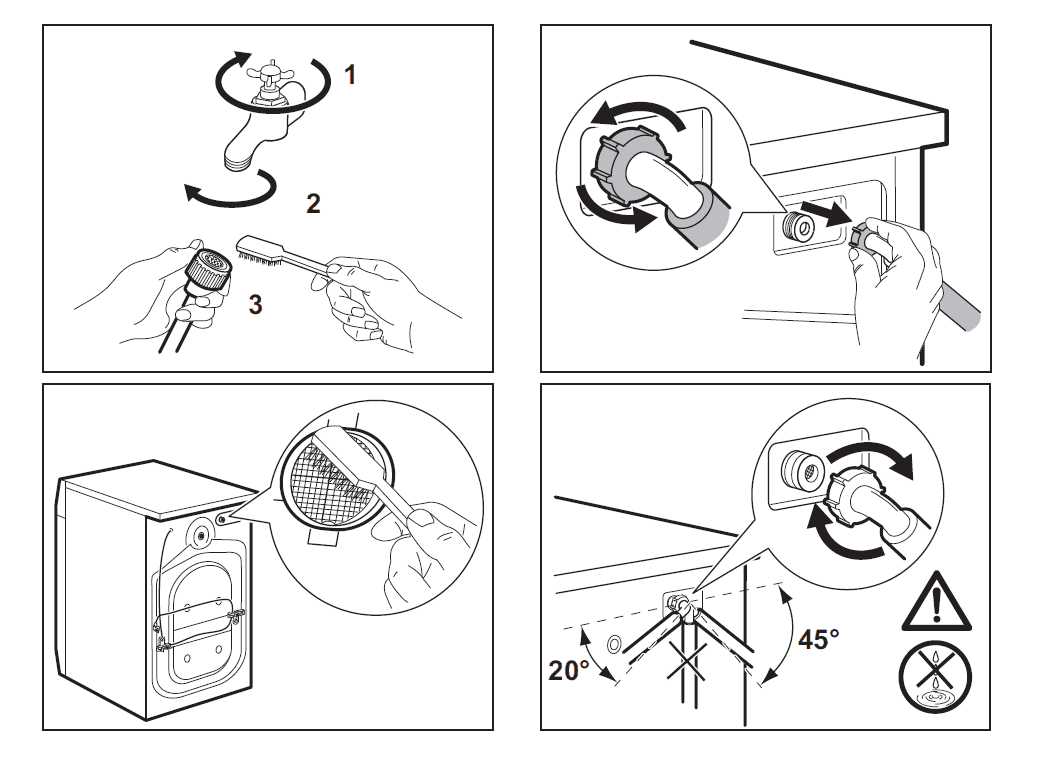 1
2
3

20°
45°